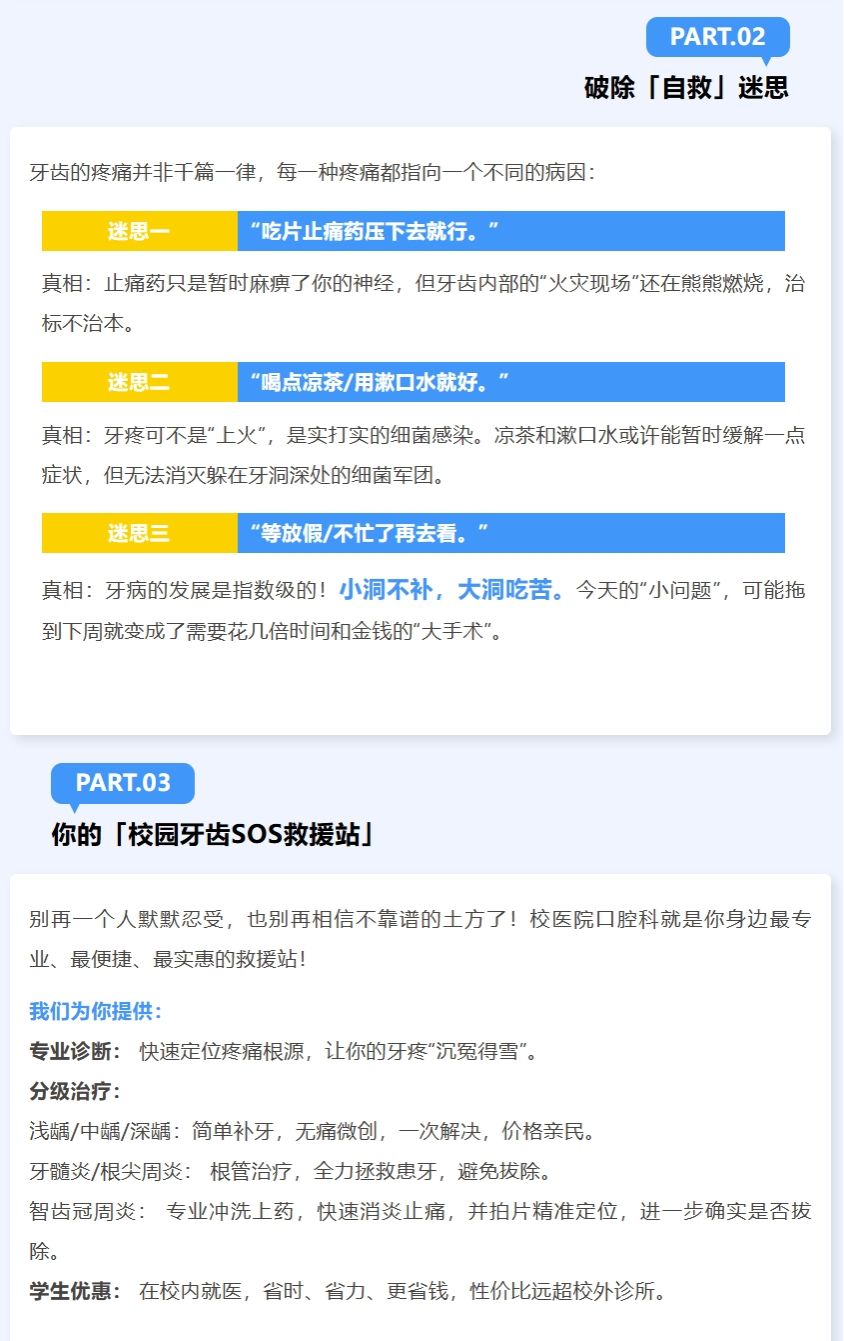 PART.02

破除「自救」迷思

牙齿的疼痛并非千篇一律，每一种疼痛都指向一个不同的病因：

迷思一 “吃片止痛药压下去就行。”

真相：止痛药只是暂时麻痹了你的神经，但牙齿内部的“火灾现场”还在熊熊燃烧，治标不治本。

迷思二 “喝点凉茶/用漱口水就好。”

真相：牙疼可不是“上火”，是实打实的细菌感染。凉茶和漱口水或许能暂时缓解一点症状，但无法消灭躲在牙洞深处的细菌军团。

迷思三 “等放假/不忙了再去看。”

真相：牙病的发展是指数级的！小洞不补，大洞吃苦。今天的“小问题”，可能拖到下周就变成了需要花几倍时间和金钱的“大手术”。

PART.03

你的「校园牙齿SOS救援站」

别再一个人默默忍受，也别再相信不靠谱的土方了！校医院口腔科就是你身边最专业、最便捷、最实惠的救援站！

我们为你提供：

专业诊断： 快速定位疼痛根源，让你的牙疼“沉冤得雪”。

分级治疗：

浅龋/中龋/深龋：简单补牙，无痛微创，一次解决，价格亲民。

牙髓炎/根尖周炎： 根管治疗，全力拯救患牙，避免拔除。

智齿冠周炎： 专业冲洗上药，快速消炎止痛，并拍片精准定位，进一步确实是否拔除。

学生优惠： 在校内就医，省时、省力、更省钱，性价比远超校外诊所。