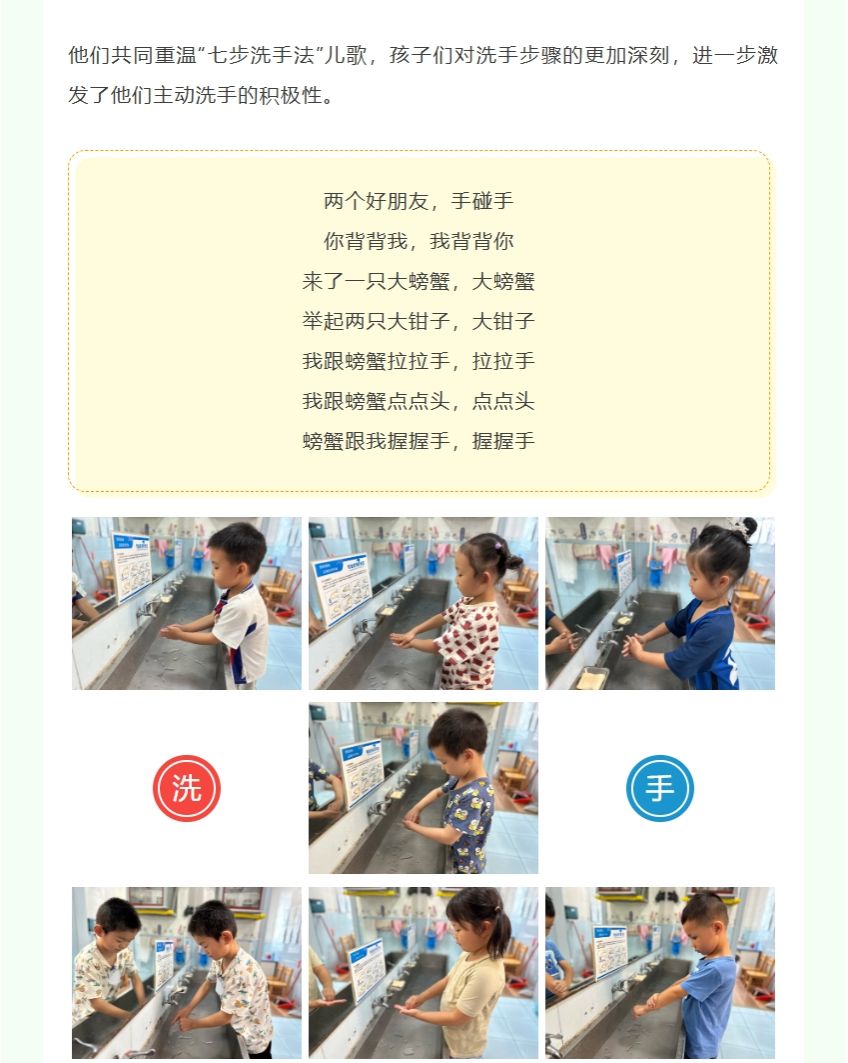 他们共同重温“七步洗手法”儿歌，孩子们对洗手步骤的更加深刻，进一步激发了他们主动洗手的积极性。

两个好朋友，手碰手
你背背我，我背背你
来了一只大螃蟹，大螃蟹
举起两只大钳子，大钳子
我跟螃蟹拉拉手，拉拉手
我跟螃蟹点点头，点点头
螃蟹跟我握握手，握握手

洗

手