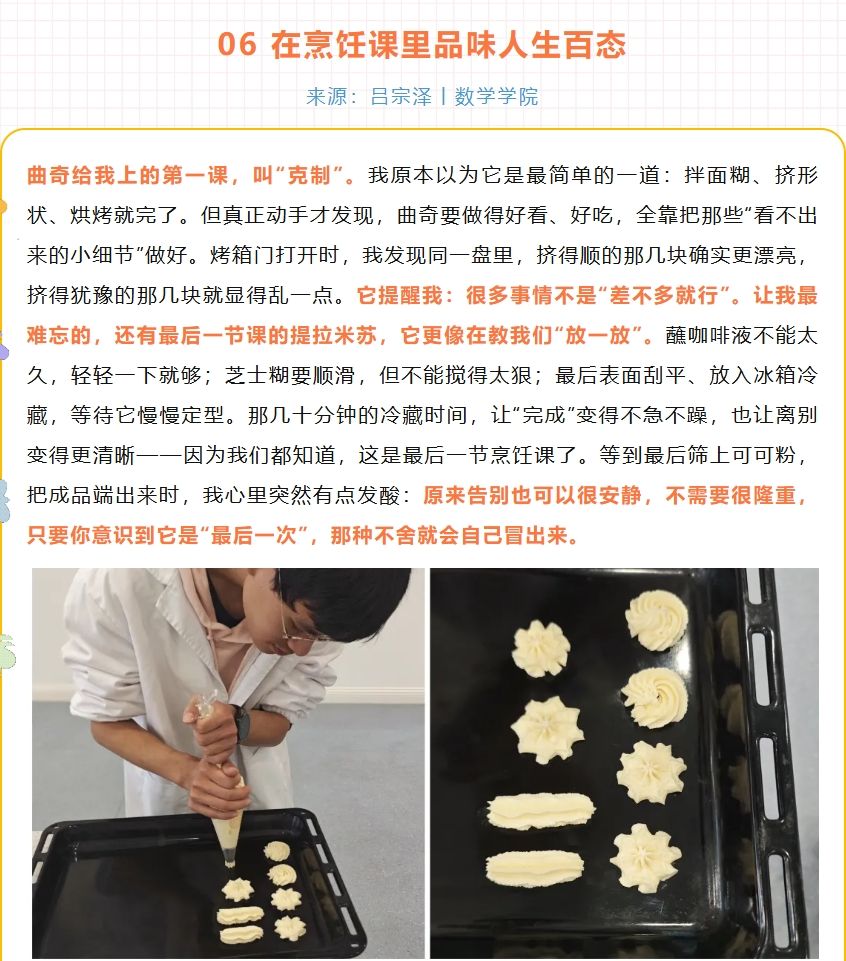 06 在烹饪课里品味人生百态

来源：吕宗泽丨数学学院

曲奇给我上的第一课，叫“克制”。我原本以为它是最简单的一道：拌面糊、挤形状、烘烤就完了。但真正动手才发现，曲奇要做得好看、好吃，全靠把那些“看不出来的小细节”做好。烤箱门打开时，我发现同一盘里，挤得顺的那几块确实更漂亮，挤得犹豫的那几块就显得乱一点。它提醒我：很多事情不是“差不多就行”。让我最难忘的，还有最后一节课的提拉米苏，它更像在教我们“放一放”。蘸咖啡液不能太久，轻轻一下就够；芝士糊要顺滑，但不能搅得太狠；最后表面刮平、放入冰箱冷藏，等待它慢慢定型。那几十分钟的冷藏时间，让“完成”变得不急不躁，也让离别变得更清晰——因为我们都知道，这是最后一节烹饪课了。等到最后筛上可可粉，把成品端出来时，我心里突然有点发酸：原来告别也可以很安静，不需要很隆重，只要你意识到它是“最后一次”，那种不舍就会自己冒出来。